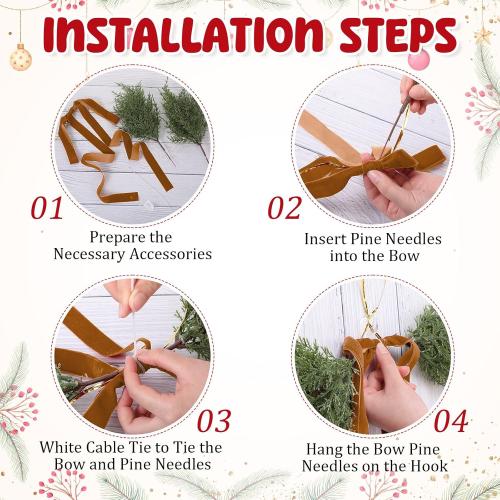 INSTALLATION STEPS

01

Prepare the Necessary Accessories

02

Insert Pine Needles into the Bow

03

White Cable Tie to Tie the Bow and Pine Needles

04

Hang the Bow Pine Needles on the Hook