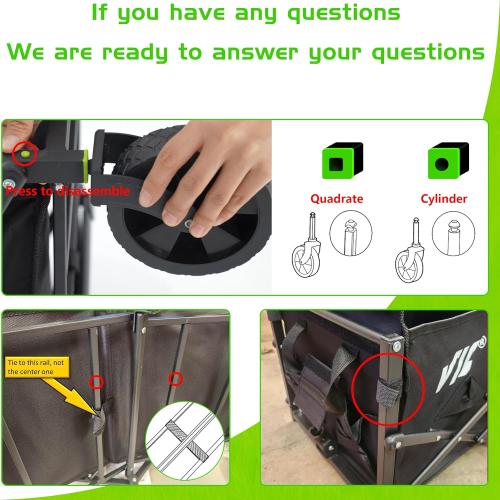 If you have any questions
We are ready to answer your questions

Press to disassemble

Quadrate

Cylinder

Tie to this rail, not the center one

VIC®