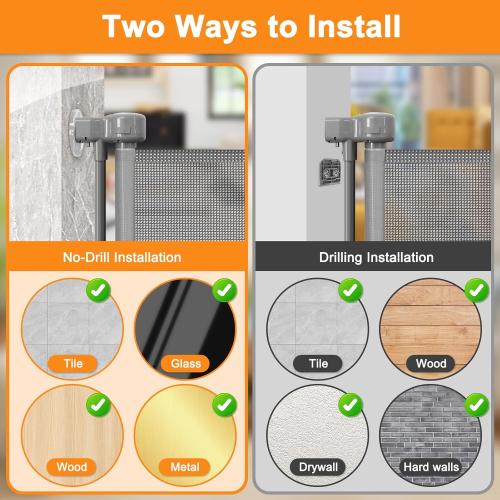 Two Ways to Install

No-Drill Installation

Tile

Glass

Wood

Metal

Drilling Installation

Tile

Wood

Drywall

Hard walls