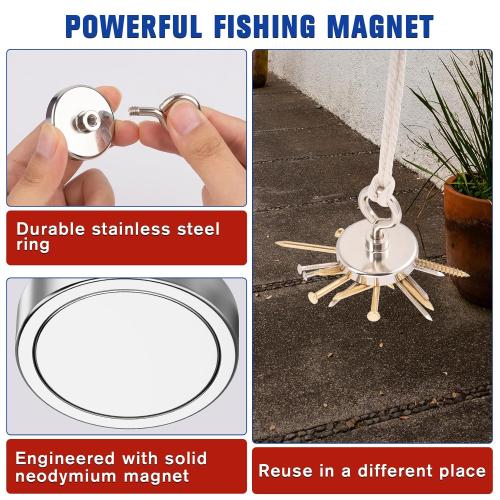 POWERFUL FISHING MAGNET

Durable stainless steel ring

Engineered with solid neodymium magnet

Reuse in a different place