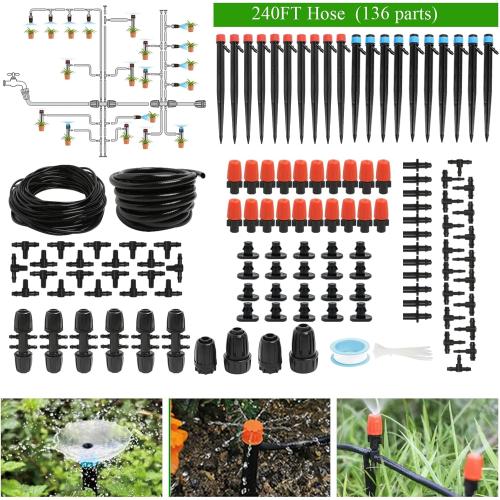 240FT Hose (136 parts)