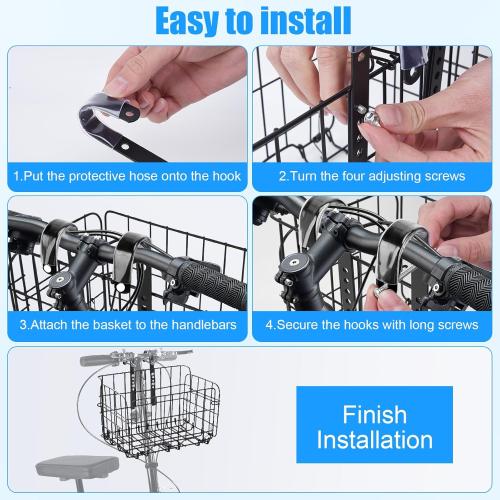 Easy to install

1.Put the protective hose onto the hook

2.Turn the four adjusting screws

3.Attach the basket to the handlebars

4.Secure the hooks with long screws

Finish Installation