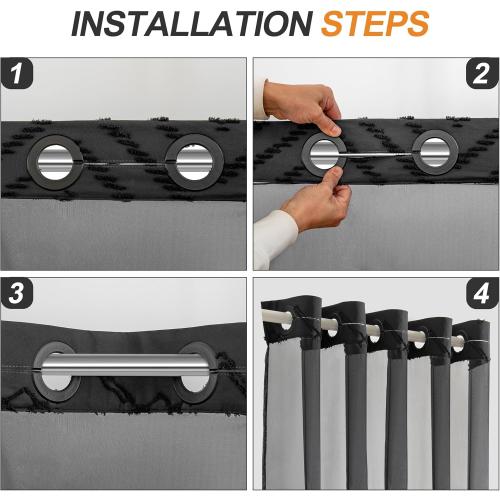 INSTALLATION STEPS

1

2

3

4