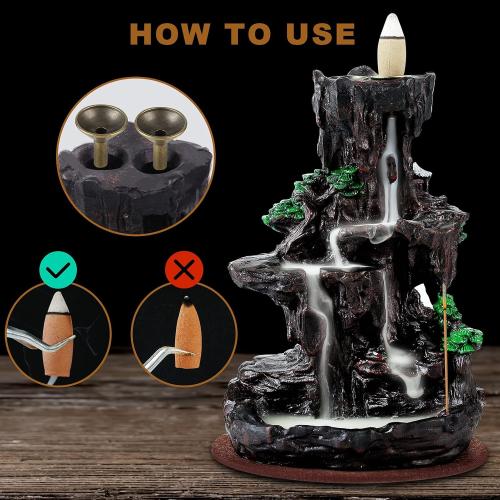 HOW TO USE