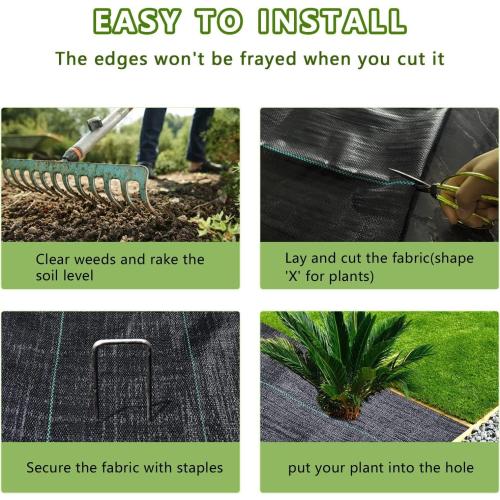 EASY TO INSTALL

The edges won't be frayed when you cut it

Clear weeds and rake the soil level

Lay and cut the fabric(shape 'X' for plants)

Secure the fabric with staples

put your plant into the hole