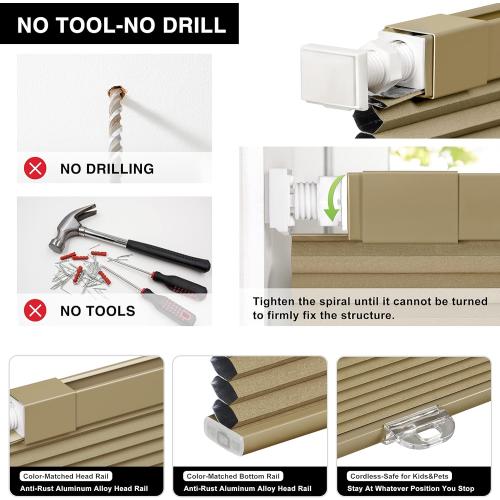 NO TOOL-NO DRILL

NO DRILLING

NO TOOLS

Tighten the spiral until it cannot be turned to firmly fix the structure.

Color-Matched Head Rail

Anti-Rust Aluminum Alloy Head Rail

Color-Matched Bottom Rail

Anti-Rust Aluminum Alloy Head Rail

Cordless-Safe for Kids&Pets

Stay At Whatever Position You Stop