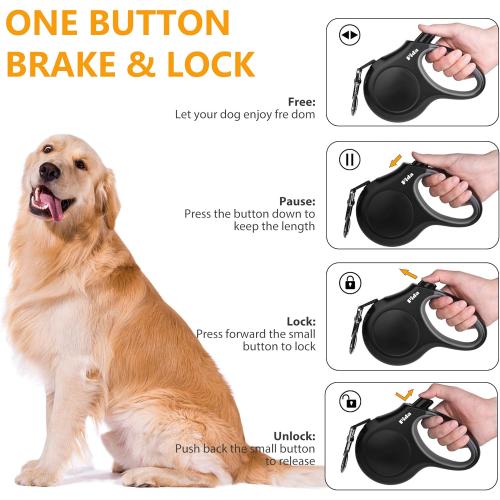 ONE BUTTON
BRAKE & LOCK

Free:
Let your dog enjoy fre dom

Fida

Pause:
Press the button down to keep the length

Fida

Lock:
Press forward the small button to lock

Fida

Unlock:
Push back the small button to release

Fida