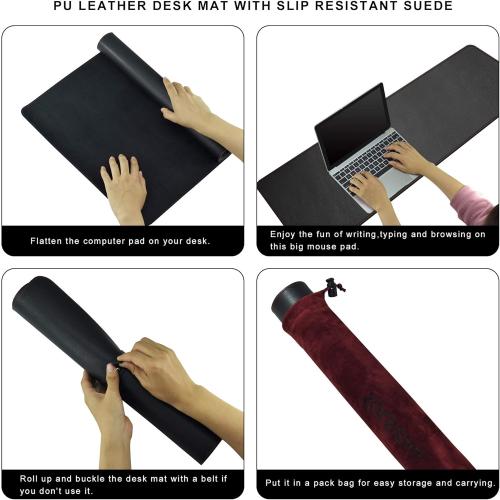 PU LEATHER DESK MAT WITH SLIP RESISTANT SUEDE

Flatten the computer pad on your desk.

Enjoy the fun of writing,typing and browsing on this big mouse pad.

Roll up and buckle the desk mat with a belt if you don't use it.

Put it in a pack bag for easy storage and carrying.