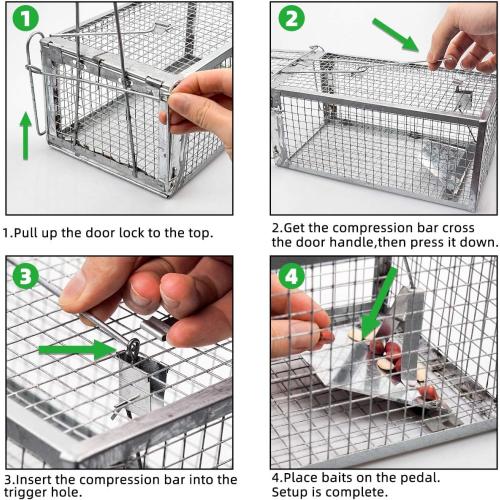 1

1.Pull up the door lock to the top.

2

2.Get the compression bar cross the door handle,then press it down.

3

3.Insert the compression bar into the trigger hole.

4

4.Place baits on the pedal. Setup is complete.