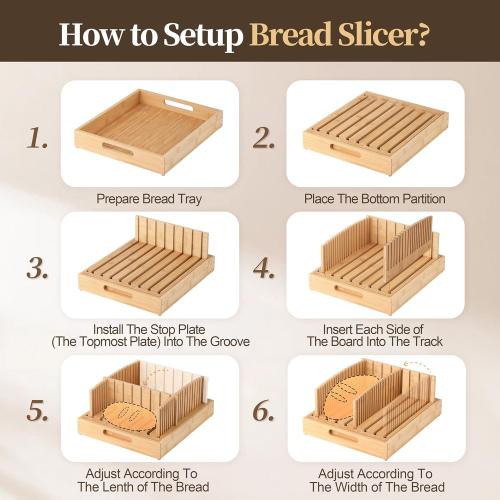 How to Setup Bread Slicer?

1.

Prepare Bread Tray

2.

Place The Bottom Partition

3.

Install The Stop Plate (The Topmost Plate) Into The Groove

4.

Insert Each Side of The Board Into The Track

5.

Adjust According To The Lenth of The Bread

6.

Adjust According To The Width of The Bread