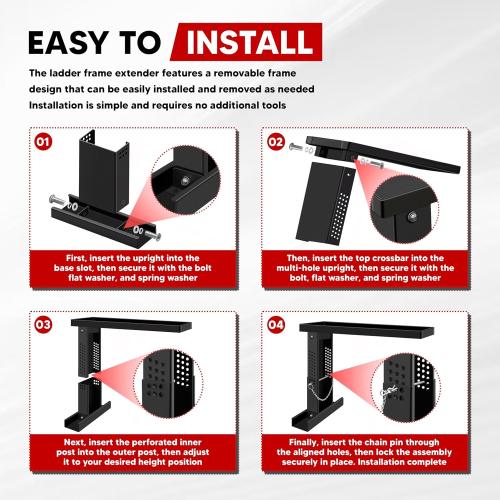 EASY TO INSTALL

The ladder frame extender features a removable frame design that can be easily installed and removed as needed Installation is simple and requires no additional tools

01

First, insert the upright into the base slot, then secure it with the bolt flat washer, and spring washer

02

Then, insert the top crossbar into the multi-hole upright, then secure it with the bolt, flat washer, and spring washer

03

Next, insert the perforated inner post into the outer post, then adjust it to your desired height position

04

Finally, insert the chain pin through the aligned holes, then lock the assembly securely in place. Installation complete