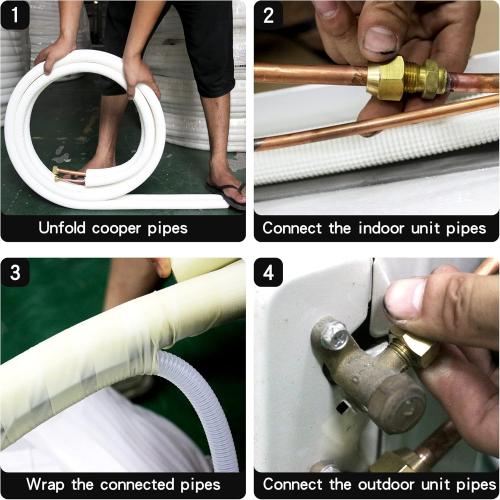 1

Unfold cooper pipes

2

Connect the indoor unit pipes

3

Wrap the connected pipes

4

Connect the outdoor unit pipes