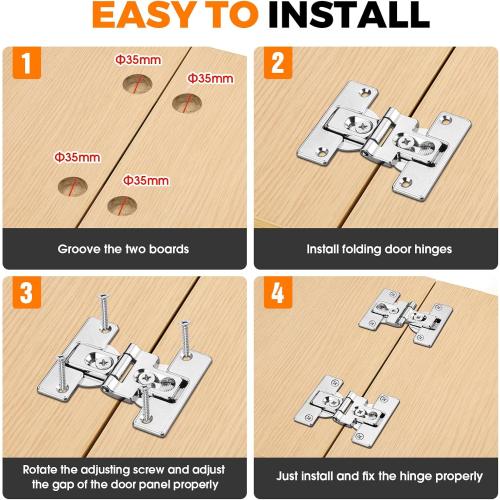 EASY TO INSTALL

1

Φ35mm

Φ35mm

Φ35mm

Φ35mm

Groove the two boards

2

Install folding door hinges

3

Rotate the adjusting screw and adjust the gap of the door panel properly

4

Just install and fix the hinge properly