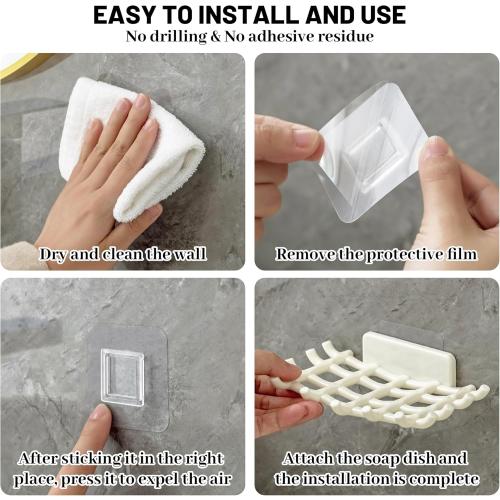 EASY TO INSTALL AND USE
No drilling & No adhesive residue

Dry and clean the wall

Remove the protective film

After sticking it in the right place, press it to expel the air

Attach the soap dish and the installation is complete