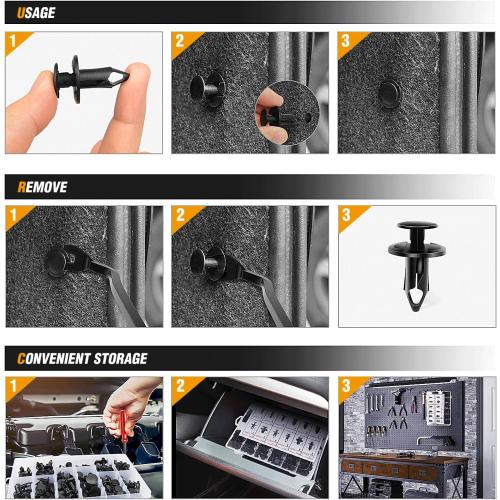 USAGE

1

2

3

REMOVE

1

2

3

CONVENIENT STORAGE

1

2

3