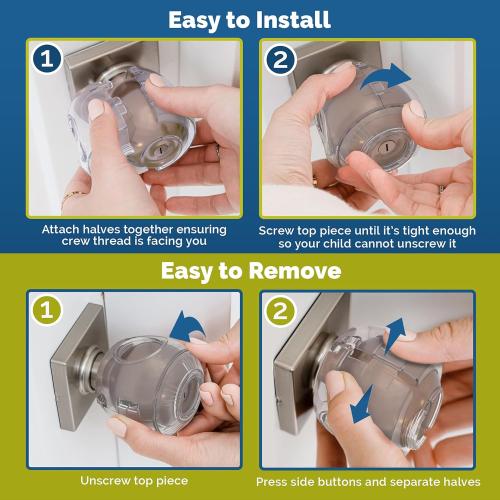 Easy to Install

1

Attach halves together ensuring crew thread is facing you

2

Screw top piece until it's tight enough so your child cannot unscrew it

Easy to Remove

1

Unscrew top piece

2

Press side buttons and separate halves