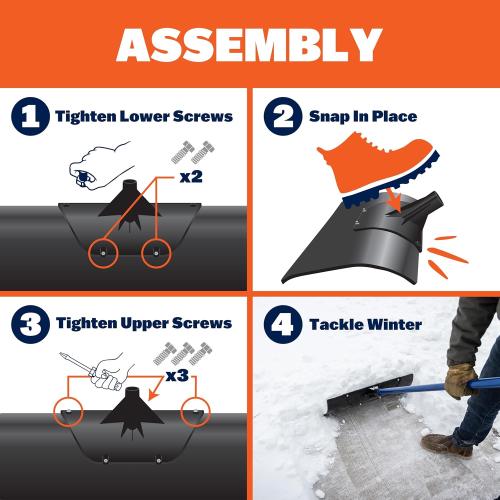 ASSEMBLY

1 Tighten Lower Screws

x2

2 Snap In Place

3 Tighten Upper Screws

x3

4 Tackle Winter