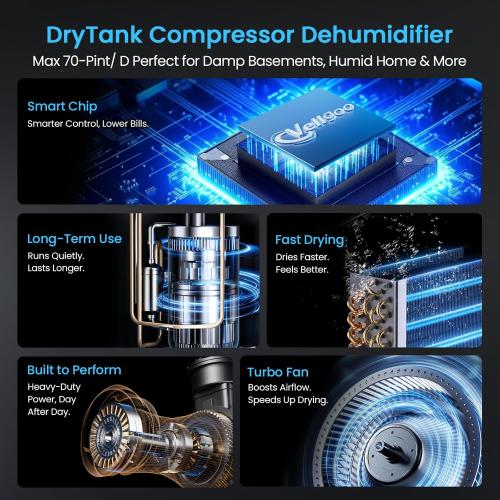 DryTank Compressor Dehumidifier

Max 70-Pint/ D Perfect for Damp Basements, Humid Home & More

Smart Chip

Smarter Control, Lower Bills.

Vellgoo

Long-Term Use

Runs Quietly. Lasts Longer.

Fast Drying

Dries Faster. Feels Better.

Built to Perform

Heavy-Duty Power, Day After Day.

Turbo Fan

Boosts Airflow. Speeds Up Drying.