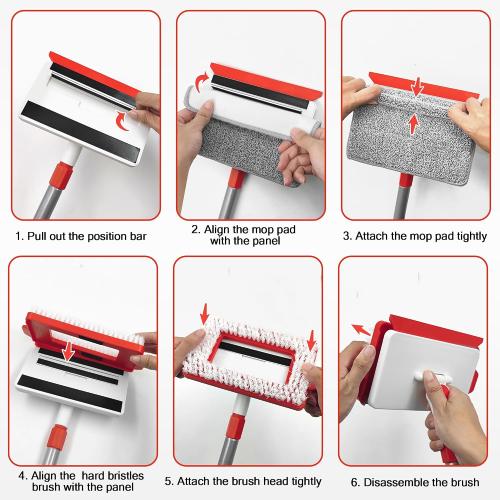 1. Pull out the position bar

2. Align the mop pad with the panel

3. Attach the mop pad tightly

4. Align the  hard bristles brush with the panel

5. Attach the brush head tightly

6. Disassemble the brush