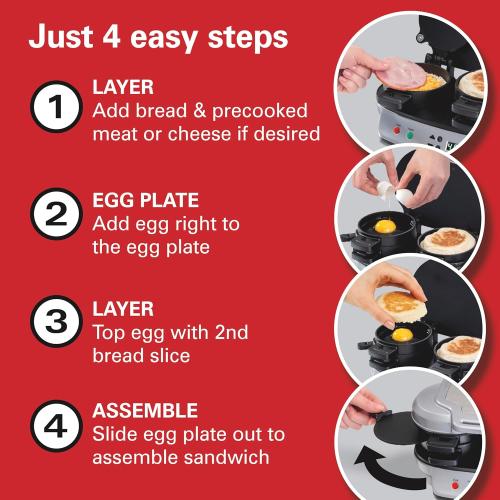 Just 4 easy steps

1 LAYER
Add bread & precooked meat or cheese if desired

2 EGG PLATE
Add egg right to the egg plate

3 LAYER
Top egg with 2nd bread slice

4 ASSEMBLE
Slide egg plate out to assemble sandwich