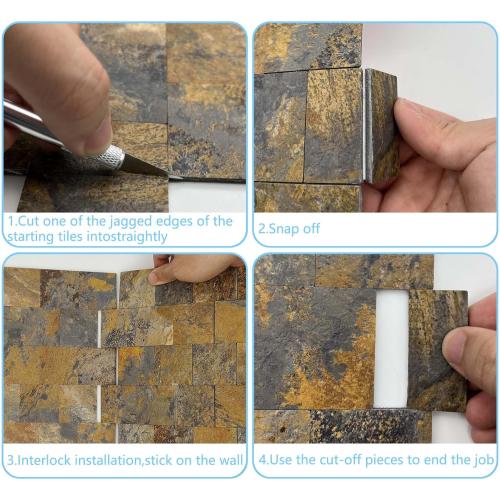 1.Cut one of the jagged edges of the starting tiles intostraightly

2.Snap off

3.Interlock installation,stick on the wall

4.Use the cut-off pieces to end the job