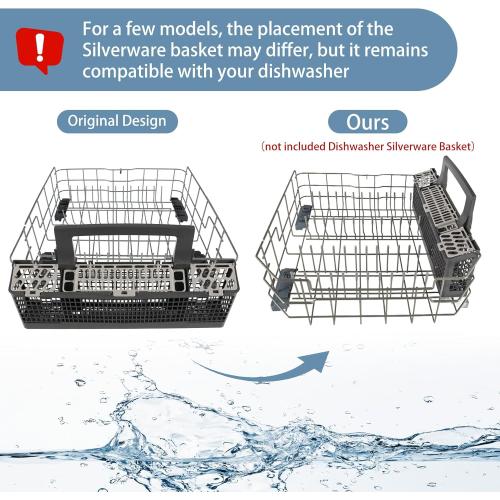 !

For a few models, the placement of the Silverware basket may differ, but it remains compatible with your dishwasher

Original Design

Ours

（not included Dishwasher Silverware Basket）