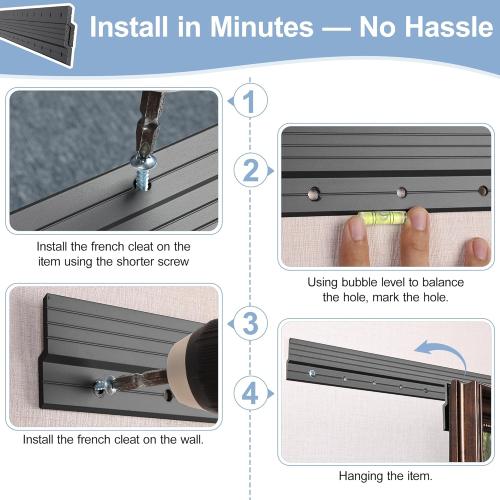 Install in Minutes — No Hassle

1

Install the french cleat on the item using the shorter screw

2

Using bubble level to balance the hole, mark the hole.

3

Install the french cleat on the wall.

4

Hanging the item.