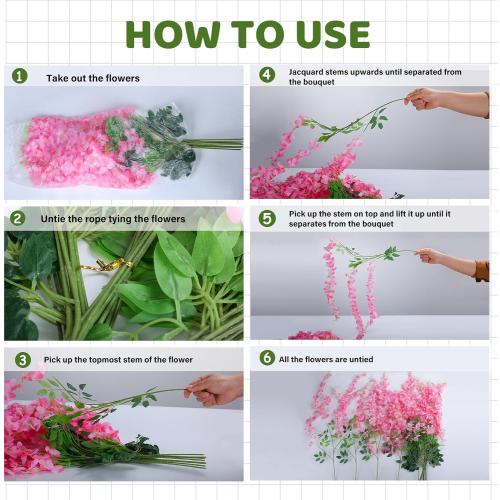 HOW TO USE

1 Take out the flowers

2 Untie the rope tying the flowers

3 Pick up the topmost stem of the flower

4 Jacquard stems upwards until separated from the bouquet

5 Pick up the stem on top and lift it up until it separates from the bouquet

6 All the flowers are untied