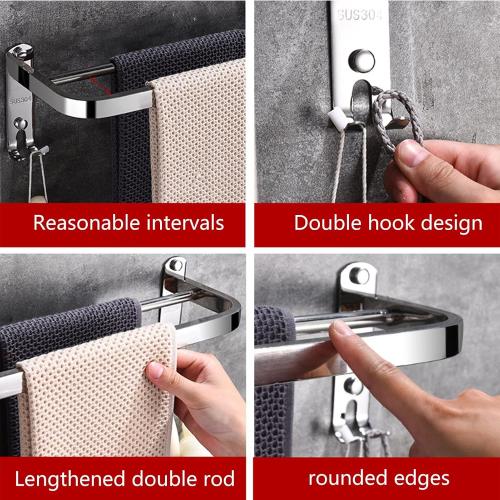 SUS304

Reasonable intervals

SUS304

Double hook design

Lengthened double rod

rounded edges