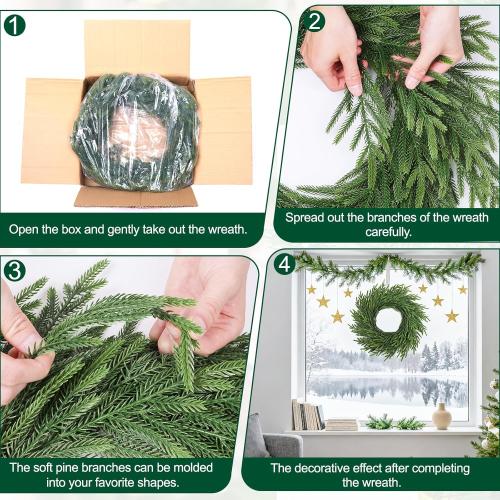 1

Open the box and gently take out the wreath.

2

Spread out the branches of the wreath carefully.

3

The soft pine branches can be molded into your favorite shapes.

4

The decorative effect after completing the wreath.