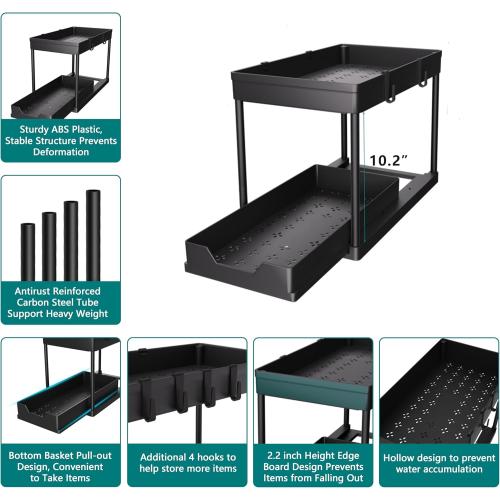 Sturdy ABS Plastic, Stable Structure Prevents Deformation

10.2”

Antirust Reinforced Carbon Steel Tube Support Heavy Weight

Bottom Basket Pull-out Design, Convenient to Take Items

Additional 4 hooks to help store more items

2.2 inch Height Edge Board Design Prevents Items from Falling Out

Hollow design to prevent water accumulation