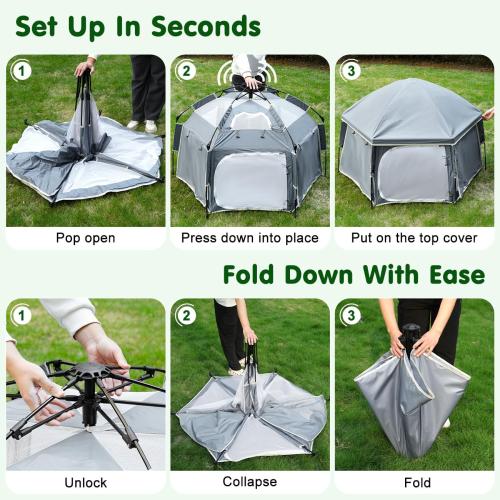 Set Up In Seconds

1

Pop open

2

Press down into place

3

Put on the top cover

Fold Down With Ease

1

Unlock

2

Collapse

3

Fold