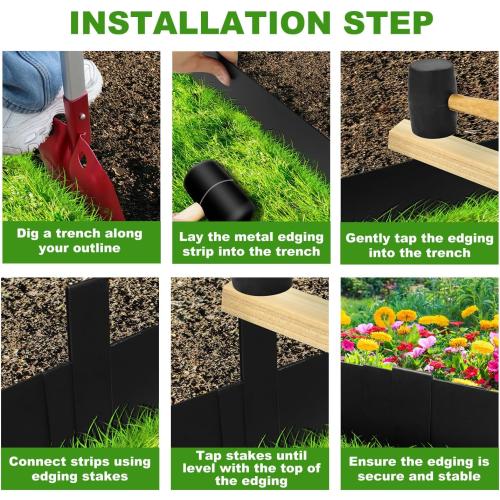 INSTALLATION STEP

Dig a trench along your outline

Lay the metal edging strip into the trench

Gently tap the edging into the trench

Connect strips using edging stakes

Tap stakes until level with the top of the edging

Ensure the edging is secure and stable