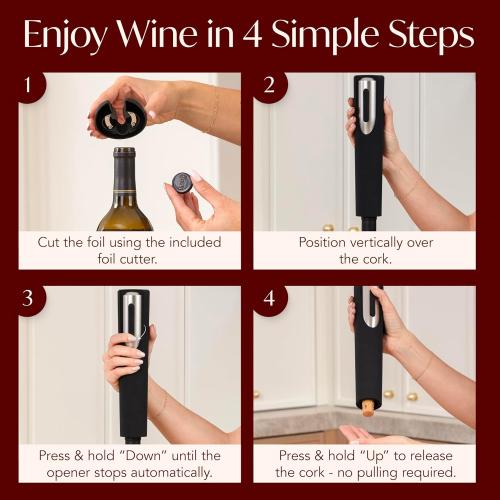 Enjoy Wine in 4 Simple Steps

1

Cut the foil using the included foil cutter.

2

Position vertically over the cork.

3

Press & hold "Down" until the opener stops automatically.

4

Press & hold "Up" to release the cork - no pulling required.