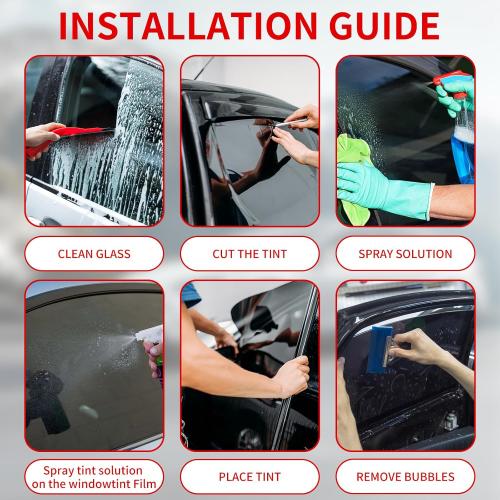 INSTALLATION GUIDE

CLEAN GLASS

CUT THE TINT

SPRAY SOLUTION

Spray tint solution on the windowtint Film

PLACE TINT

REMOVE BUBBLES