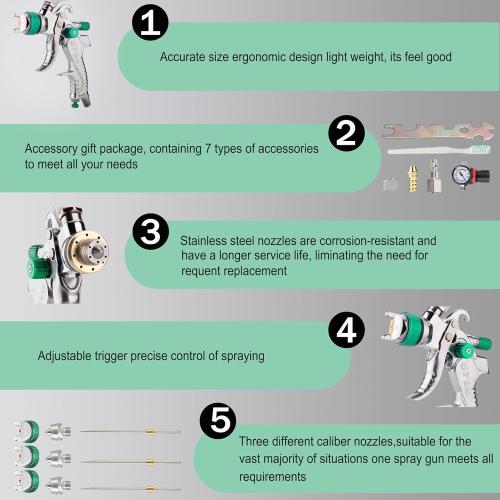 1

Accurate size ergonomic design light weight, its feel good

2

Accessory gift package, containing 7 types of accessories to meet all your needs

3

Stainless steel nozzles are corrosion-resistant and have a longer service life, liminating the need for requent replacement

4

Adjustable trigger precise control of spraying

5

Three different caliber nozzles,suitable for the vast majority of situations one spray gun meets all requirements