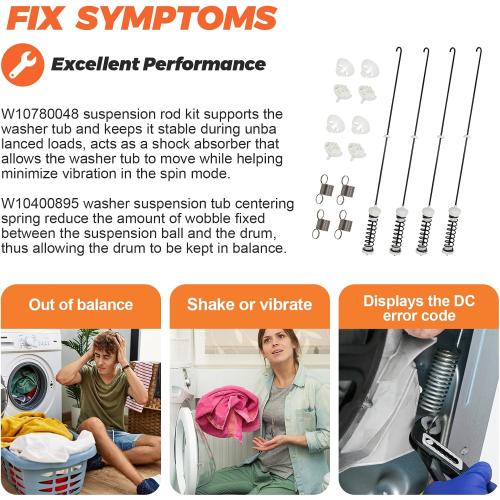 FIX SYMPTOMS

Excellent Performance

W10780048 suspension rod kit supports the washer tub and keeps it stable during unba lanced loads, acts as a shock absorber that allows the washer tub to move while helping minimize vibration in the spin mode.

W10400895 washer suspension tub centering spring reduce the amount of wobble fixed between the suspension ball and the drum, thus allowing the drum to be kept in balance.

Out of balance

Shake or vibrate

Displays the DC error code