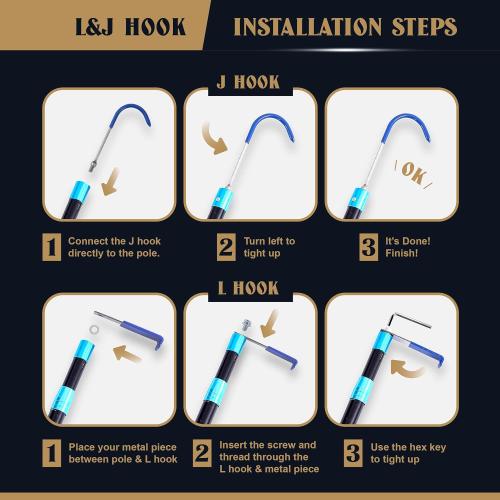 L&J HOOK INSTALLATION STEPS

J HOOK

OK

1 Connect the J hook directly to the pole.

2 Turn left to tight up

3 It's Done! Finish!

L HOOK

1 Place your metal piece between pole & L hook

2 Insert the screw and thread through the L hook & metal piece

3 Use the hex key to tight up