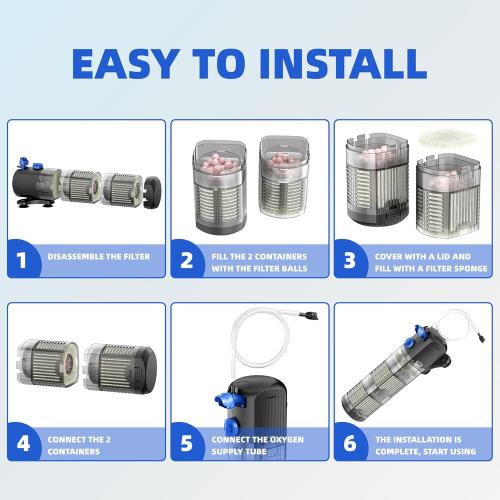 EASY TO INSTALL

1 DISASSEMBLE THE FILTER

2 FILL THE 2 CONTAINERS WITH THE FILTER BALLS

3 COVER WITH A LID AND FILL WITH A FILTER SPONGE

4 CONNECT THE 2 CONTAINERS

5 CONNECT THE OXYGEN SUPPLY TUBE

6 THE INSTALLATION IS COMPLETE, START USING