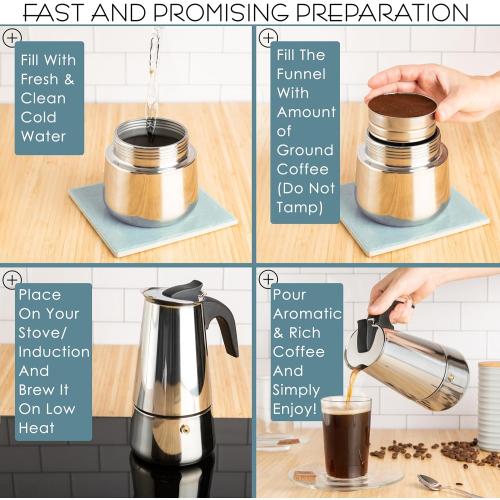 FAST AND PROMISING PREPARATION

Fill With Fresh & Clean Cold Water

Fill The Funnel With Amount of Ground Coffee (Do Not Tamp)

Place On Your Stove/ Induction And Brew It On Low Heat

Pour Aromatic & Rich Coffee And Simply Enjoy!