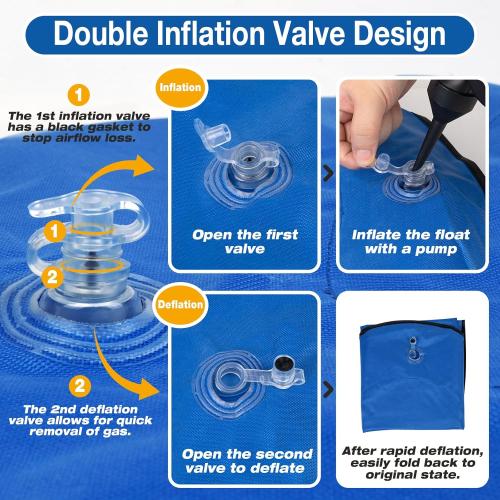 Double Inflation Valve Design

1
The 1st inflation valve has a black gasket to stop airflow loss.

1
2

2
The 2nd deflation valve allows for quick removal of gas.

Inflation
Open the first valve

Inflate the float with a pump

Deflation
Open the second valve to deflate

After rapid deflation, easily fold back to original state.