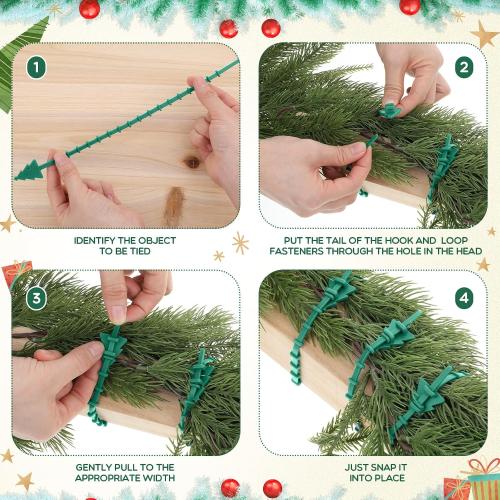 1

IDENTIFY THE OBJECT TO BE TIED

2

PUT THE TAIL OF THE HOOK AND LOOP FASTENERS THROUGH THE HOLE IN THE HEAD

3

GENTLY PULL TO THE APPROPRIATE WIDTH

4

JUST SNAP IT INTO PLACE