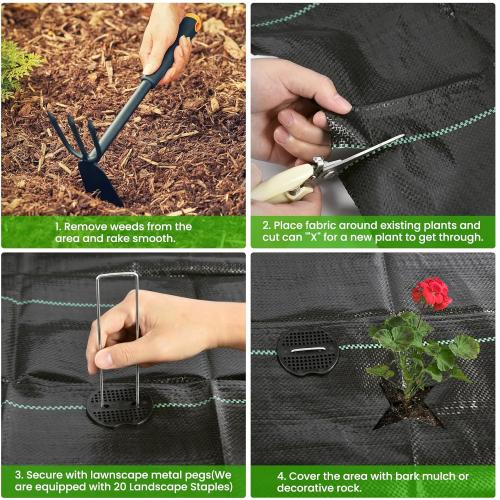 1. Remove weeds from the area and rake smooth.

2. Place fabric around existing plants and cut can "X" for a new plant to get through.

3. Secure with lawnscape metal pegs(We are equipped with 20 Landscape Staples)

4. Cover the area with bark mulch or decorative rock.