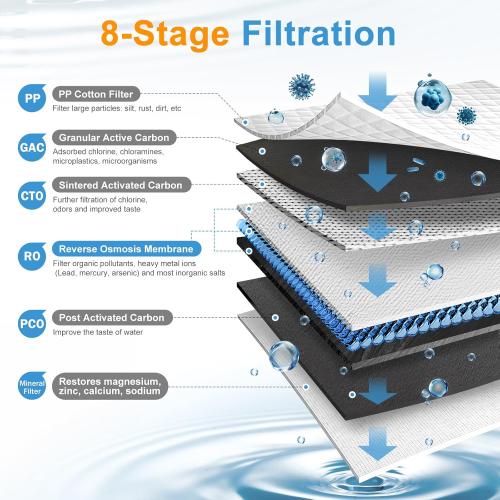 8-Stage Filtration

PP
PP Cotton Filter
Filter large particles: silt, rust, dirt, etc

GAC
Granular Active Carbon
Adsorbed chlorine, chloramines, microplastics, microorganisms

CTO
Sintered Activated Carbon
Further filtration of chlorine, odors and improved taste

RO
Reverse Osmosis Membrane
Filter organic pollutants, heavy metal ions (Lead, mercury, arsenic) and most inorganic salts

PCO
Post Activated Carbon
Improve the taste of water

Mineral Filter
Restores magnesium, zinc, calcium, sodium