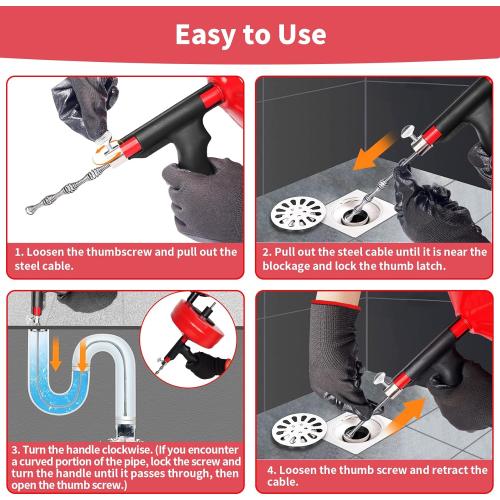 Easy to Use

1. Loosen the thumbscrew and pull out the steel cable.

2. Pull out the steel cable until it is near the blockage and lock the thumb latch.

3. Turn the handle clockwise. (If you encounter a curved portion of the pipe, lock the screw and turn the handle until it passes through, then open the thumb screw.)

4. Loosen the thumb screw and retract the cable.