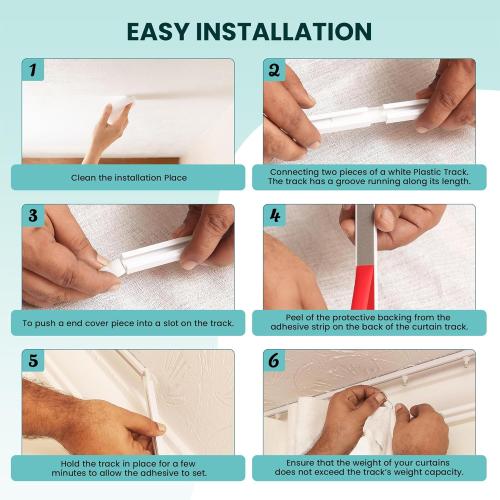 EASY INSTALLATION

1

Clean the installation Place

2

Connecting two pieces of a white Plastic Track. The track has a groove running along its length.

3

To push a end cover piece into a slot on the track.

4

Peel of the protective backing from the adhesive strip on the back of the curtain track.

5

Hold the track in place for a few minutes to allow the adhesive to set.

6

Ensure that the weight of your curtains does not exceed the track's weight capacity.