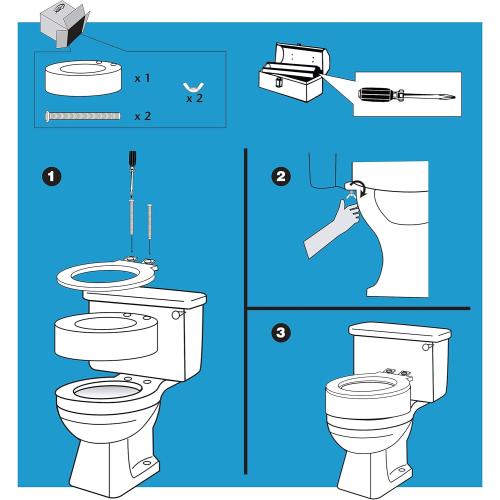 x 1

x 2

x 2

1

2

3