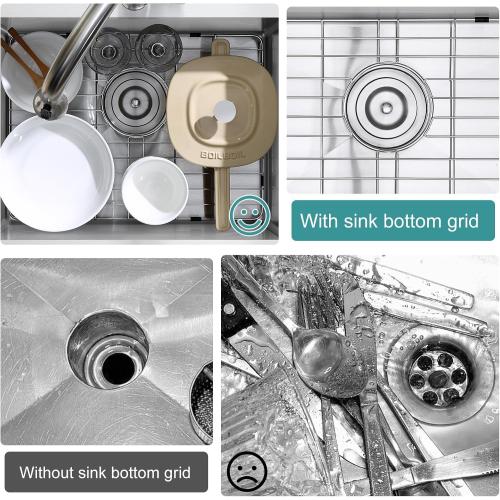 BOILBOIL

With sink bottom grid

Without sink bottom grid