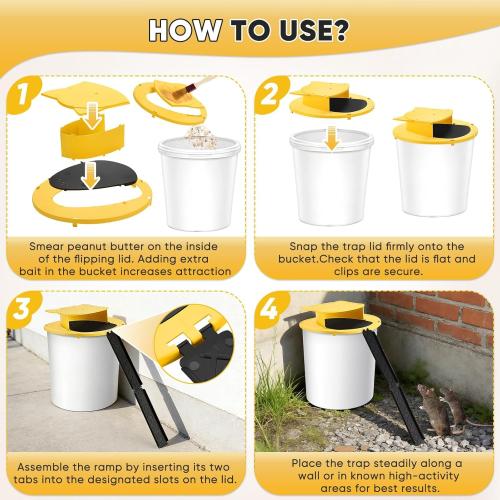 HOW TO USE?

1

Smear peanut butter on the inside of the flipping lid. Adding extra bait in the bucket increases attraction

2

Snap the trap lid firmly onto the bucket.Check that the lid is flat and clips are secure.

3

Assemble the ramp by inserting its two tabs into the designated slots on the lid.

4

Place the trap steadily along a wall or in known high-activity areas for best results.