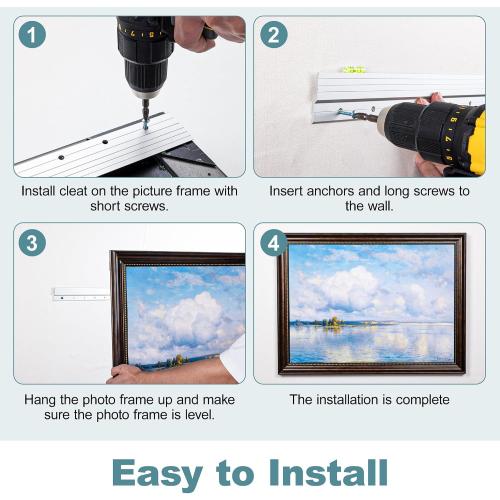 1

Install cleat on the picture frame with short screws.

2

Insert anchors and long screws to the wall.

3

Hang the photo frame up and make sure the photo frame is level.

4

The installation is complete

Easy to Install